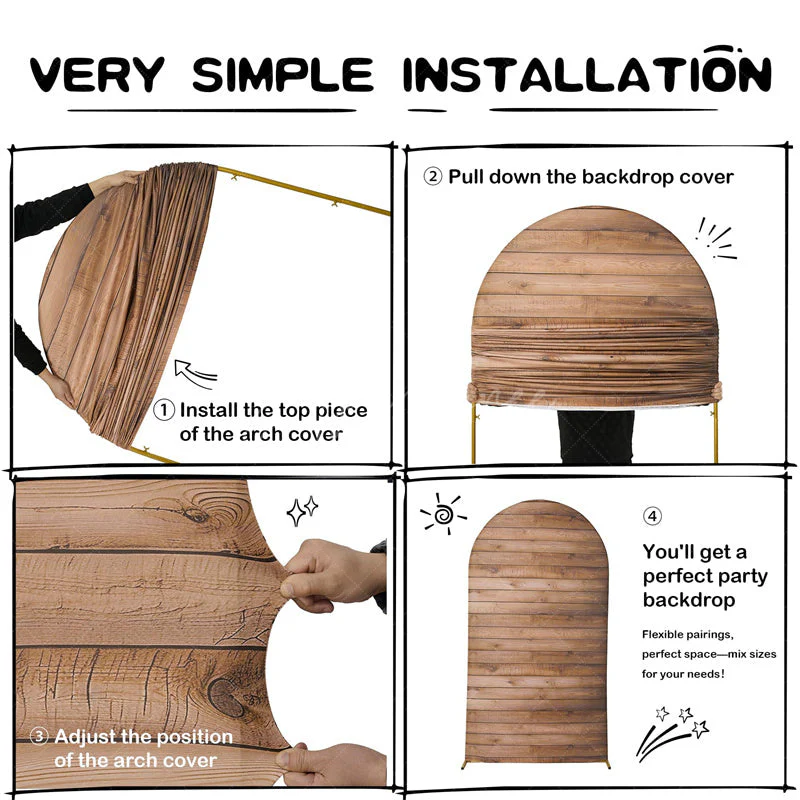 VERY SIMPLE INSTALLATION

① Install the top piece of the arch cover

② Pull down the backdrop cover

③ Adjust the position of the arch cover

④

You'll get a perfect party backdrop

Flexible pairings, perfect space—mix sizes for your needs!